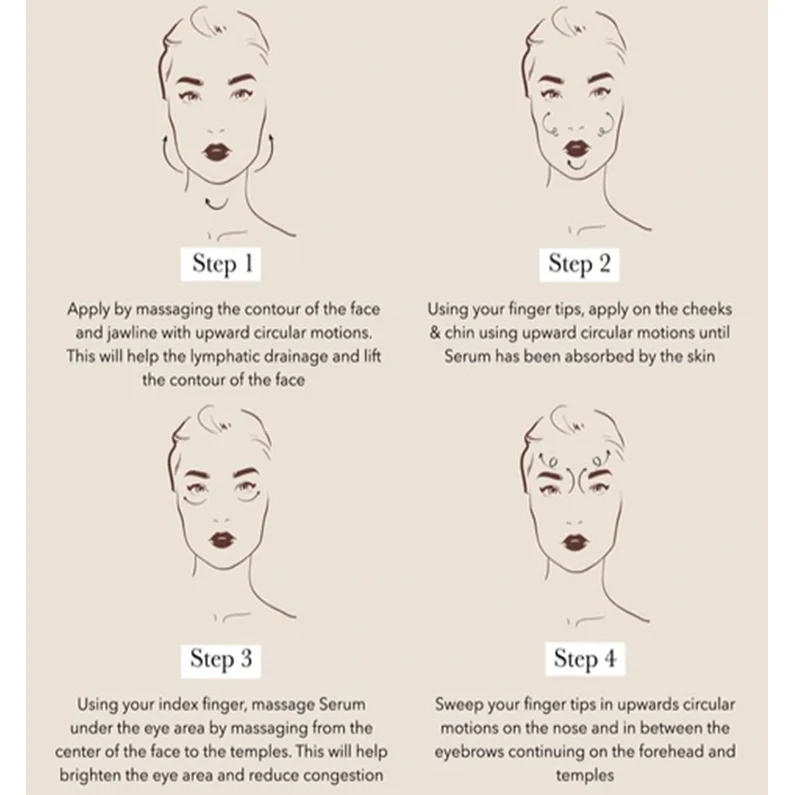 Step 1

Apply by massaging the contour of the face and jawline with upward circular motions. This will help the lymphatic drainage and lift the contour of the face

Step 2

Using your finger tips, apply on the cheeks & chin using upward circular motions until Serum has been absorbed by the skin

Step 3

Using your index finger, massage Serum under the eye area by massaging from the center of the face to the temples. This will help brighten the eye area and reduce congestion

Step 4

Sweep your finger tips in upwards circular motions on the nose and in between the eyebrows continuing on the forehead and temples