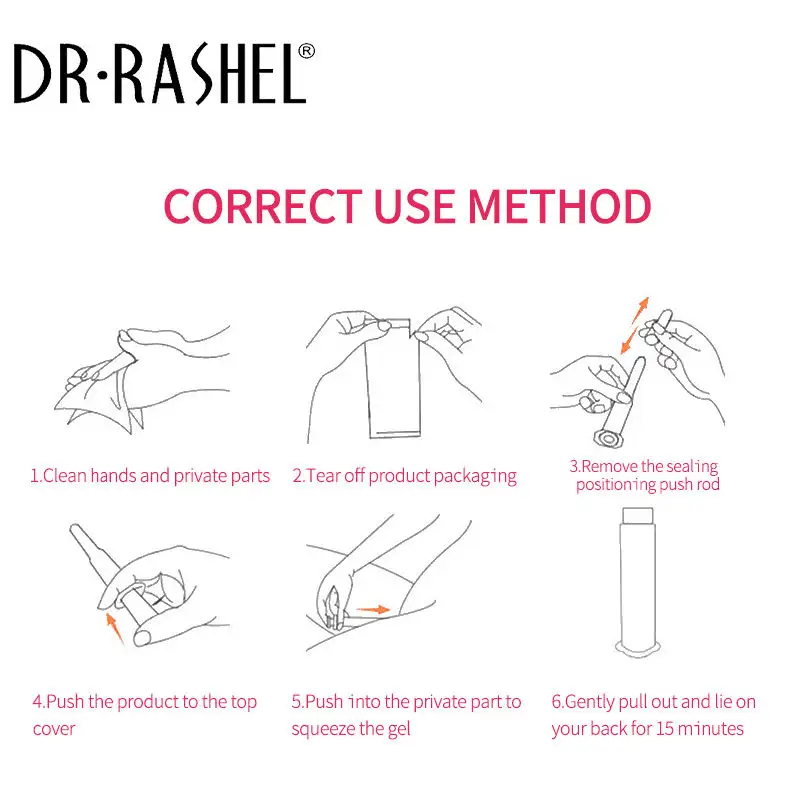 DR·RASHEL®

CORRECT USE METHOD

1.Clean hands and private parts

2.Tear off product packaging

3.Remove the sealing positioning push rod

4.Push the product to the top cover

5.Push into the private part to squeeze the gel

6.Gently pull out and lie on your back for 15 minutes