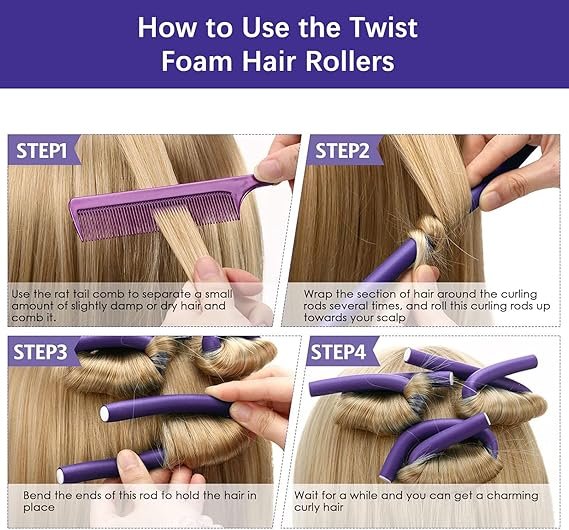 How to Use the Twist Foam Hair Rollers

STEP1

Use the rat tail comb to separate a small amount of slightly damp or dry hair and comb it.

STEP2

Wrap the section of hair around the curling rods several times, and roll this curling rods up towards your scalp

STEP3

Bend the ends of this rod to hold the hair in place

STEP4

Wait for a while and you can get a charming curly hair