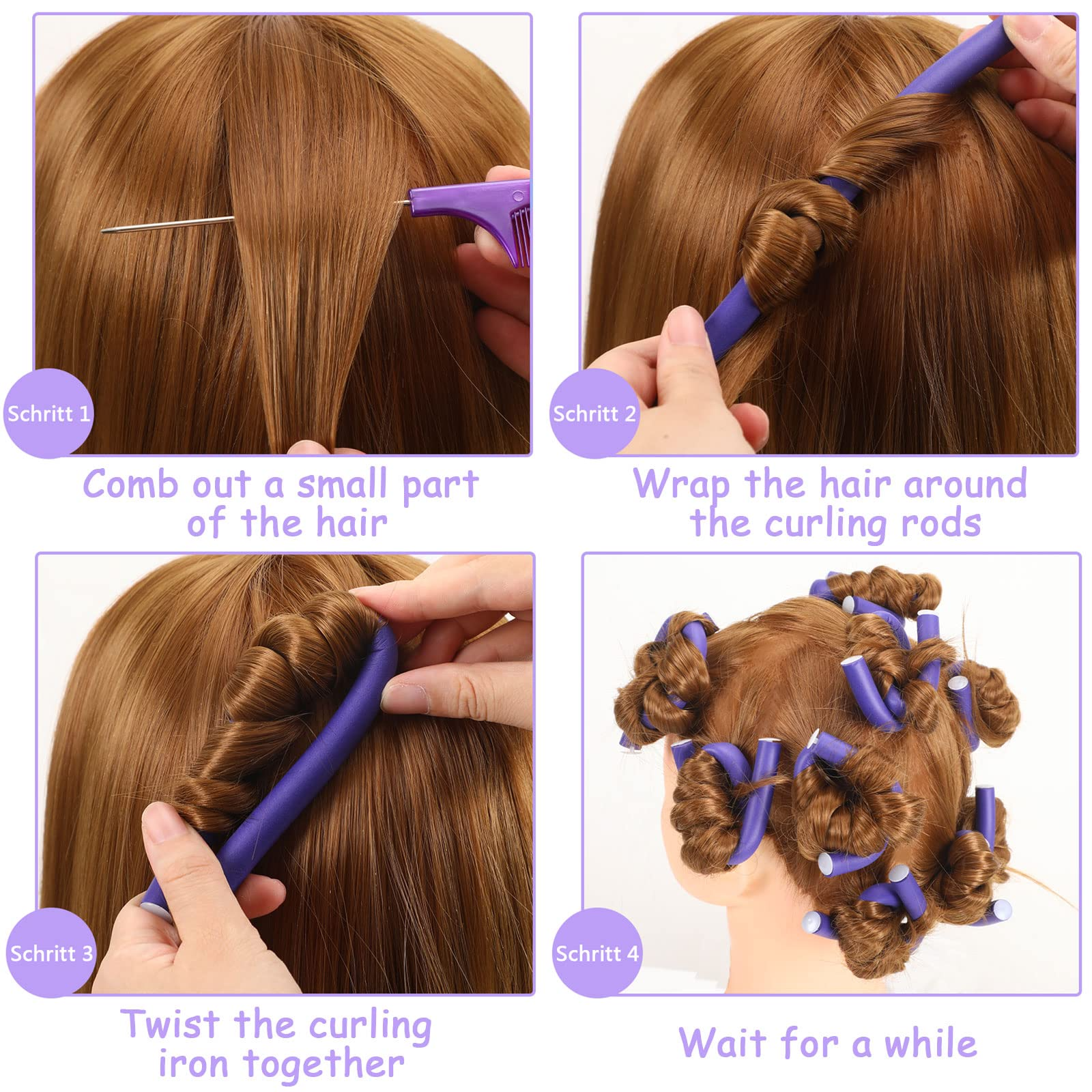 Schritt 1

Comb out a small part of the hair

Schritt 2

Wrap the hair around the curling rods

Schritt 3

Twist the curling iron together

Schritt 4

Wait for a while